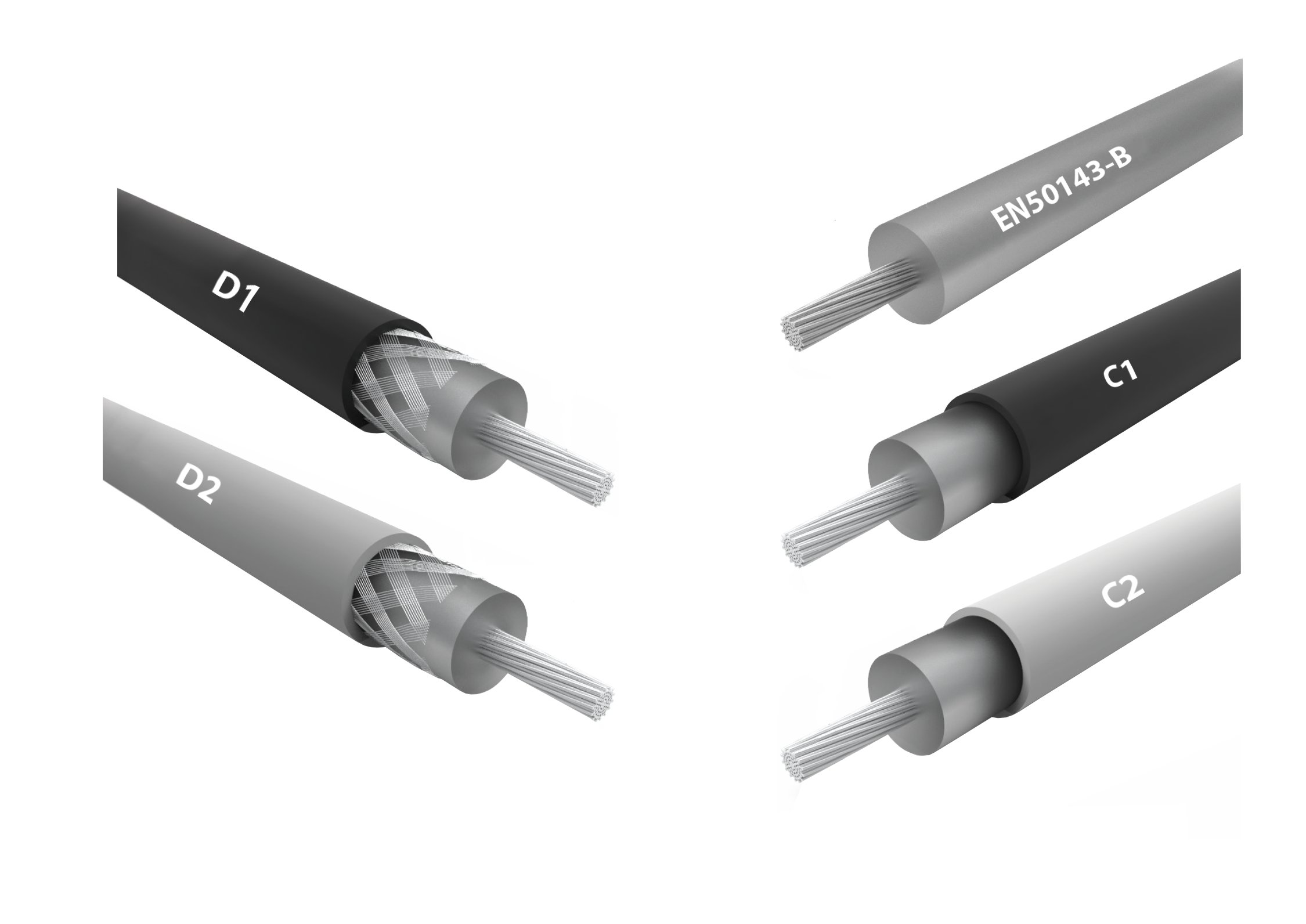 D1

D2

EN50143-B

C1

C2